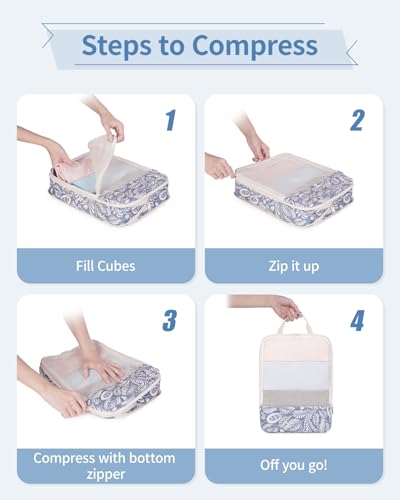 Steps to Compress

1

Fill Cubes

2

Zip it up

3

Compress with bottom zipper

4

Off you go!