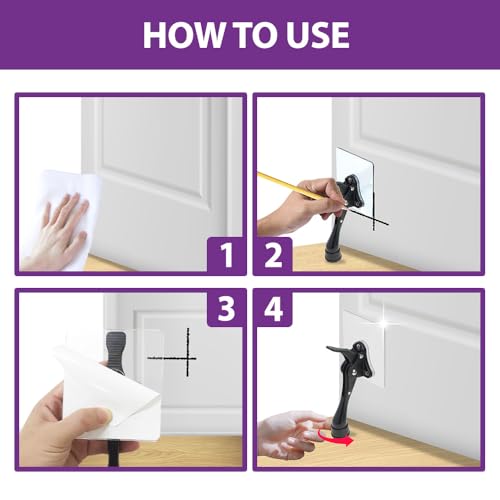 HOW TO USE

1

2

3

4