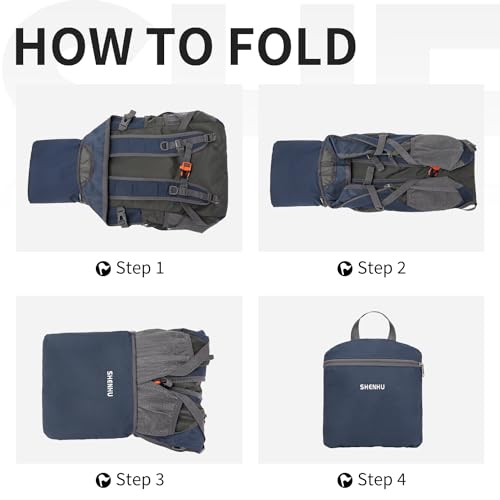 HOW TO FOLD

Step 1

Step 2

SHENHU

Step 3

SHENHU

Step 4