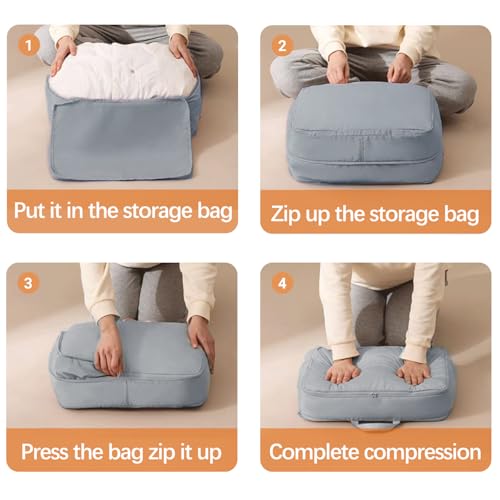 1

Put it in the storage bag

2

Zip up the storage bag

3

Press the bag zip it up

4

Complete compression