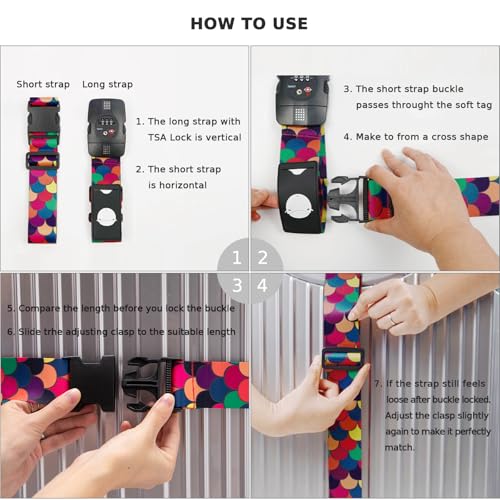 HOW TO USE

Short strap Long strap

1. The long strap with TSA Lock is vertical

2. The short strap is horizontal

3. The short strap buckle passes throught the soft tag

4. Make to from a cross shape

1 2
3 4

5. Compare the length before you lock the buckle

6. Slide trhe adjusting clasp to the suitable length

7. If the strap still feels loose after buckle locked. Adjust the clasp slightly again to make it perfectly match.