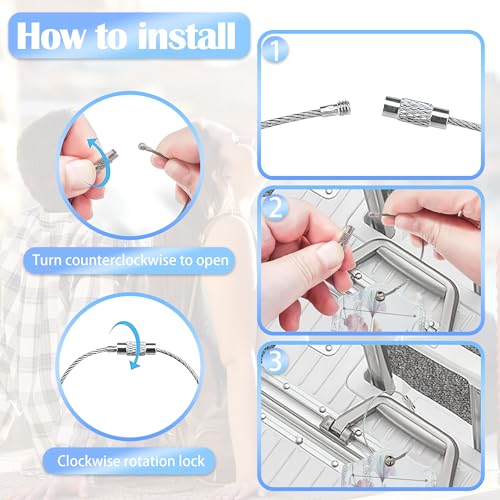 How to install

Turn counterclockwise to open

Clockwise rotation lock

1

2

3