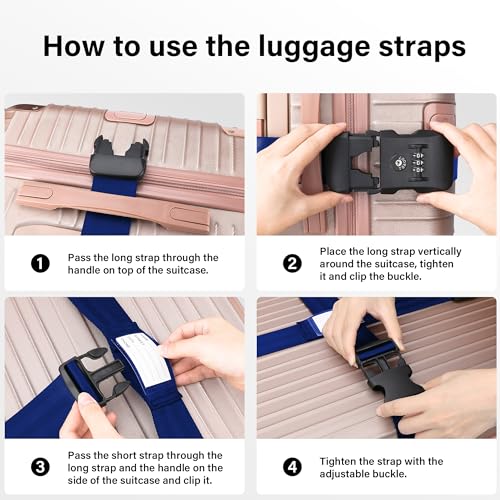 How to use the luggage straps

1 Pass the long strap through the handle on top of the suitcase.

2 Place the long strap vertically around the suitcase, tighten it and clip the buckle.

3 Pass the short strap through the long strap and the handle on the side of the suitcase and clip it.

4 Tighten the strap with the adjustable buckle.