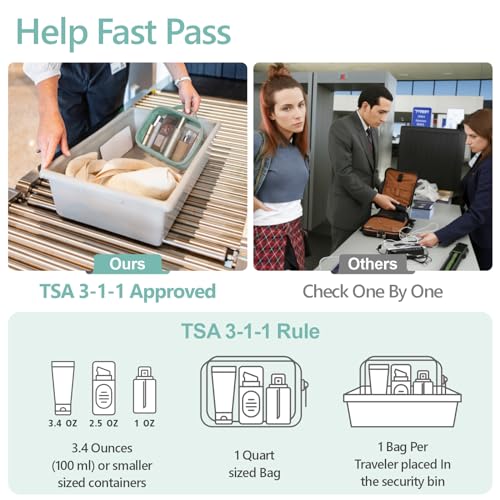 Help Fast Pass

Ours
TSA 3-1-1 Approved

Others
Check One By One

TSA 3-1-1 Rule

3.4 OZ 2.5 OZ 1 OZ

3.4 Ounces (100 ml) or smaller sized containers

1 Quart sized Bag

1 Bag Per Traveler placed In the security bin