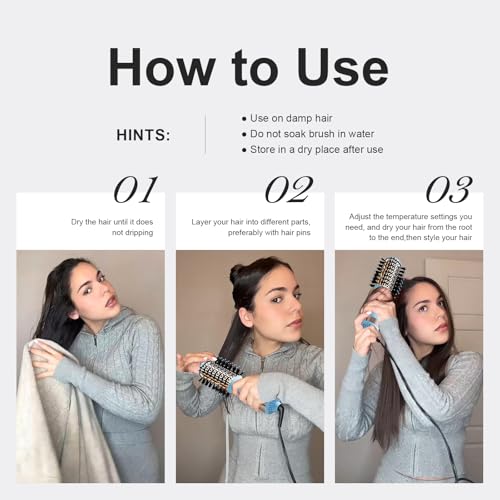 How to Use

HINTS:

• Use on damp hair
• Do not soak brush in water
• Store in a dry place after use

01

Dry the hair until it does not dripping

02

Layer your hair into different parts, preferably with hair pins

03

Adjust the temperature settings you need, and dry your hair from the root to the end,then style your hair