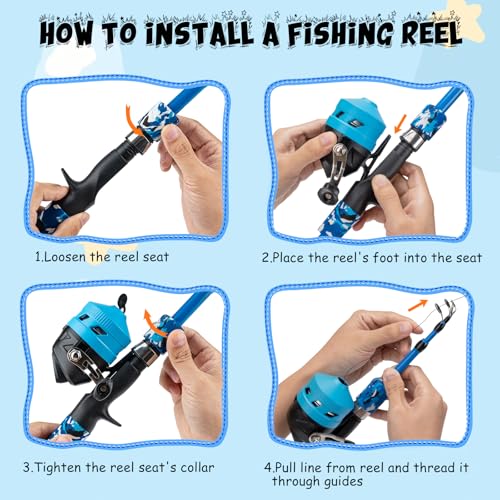 HOW TO INSTALL A FISHING REEL

1.Loosen the reel seat

2.Place the reel's foot into the seat

3.Tighten the reel seat's collar

4.Pull line from reel and thread it through guides