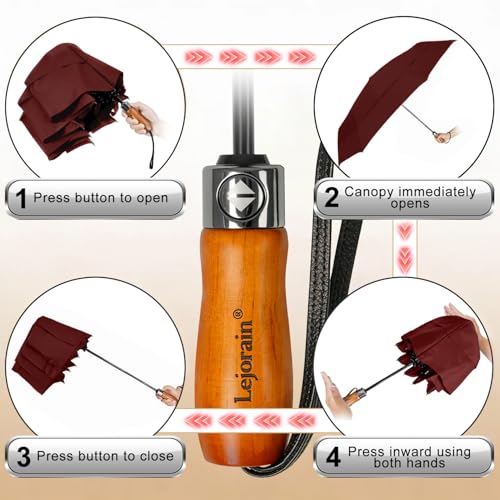 1 Press button to open

2 Canopy immediately opens

Lejorain®

3 Press button to close

4 Press inward using both hands