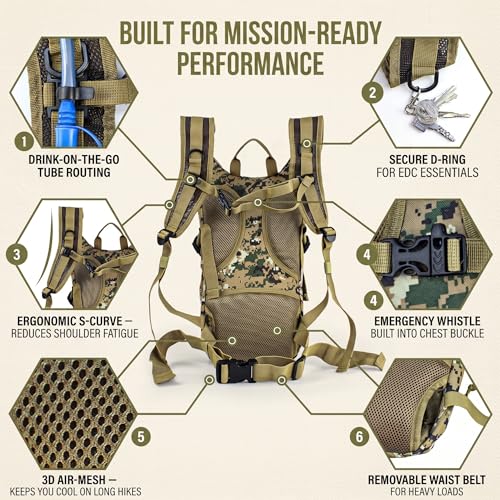 BUILT FOR MISSION-READY PERFORMANCE

1
DRINK-ON-THE-GO TUBE ROUTING

2
SECURE D-RING
FOR EDC ESSENTIALS

3
ERGONOMIC S-CURVE —
REDUCES SHOULDER FATIGUE

4

4
EMERGENCY WHISTLE
BUILT INTO CHEST BUCKLE

5
3D AIR-MESH —
KEEPS YOU COOL ON LONG HIKES

6
REMOVABLE WAIST BELT
FOR HEAVY LOADS