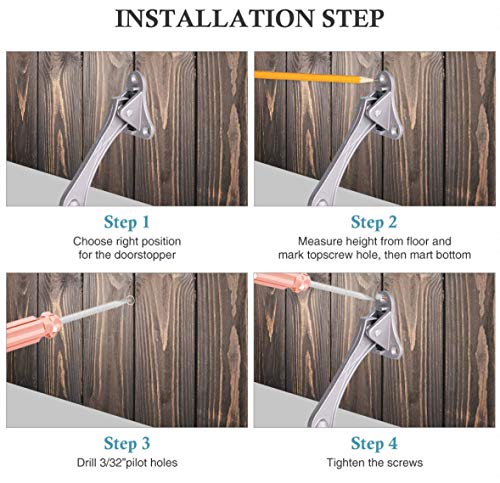 INSTALLATION STEP

Step 1
Choose right position for the doorstopper

Step 2
Measure height from floor and mark topscrew hole, then mart bottom

Step 3
Drill 3/32"pilot holes

Step 4
Tighten the screws