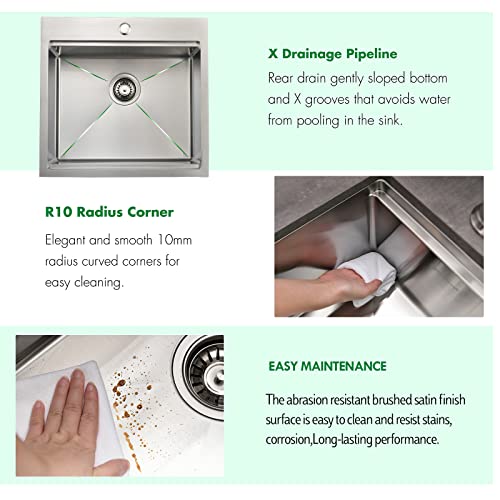 X Drainage Pipeline

Rear drain gently sloped bottom and X grooves that avoids water from pooling in the sink.

R10 Radius Corner

Elegant and smooth 10mm radius curved corners for easy cleaning.

EASY MAINTENANCE

The abrasion resistant brushed satin finish surface is easy to clean and resist stains, corrosion,Long-lasting performance.