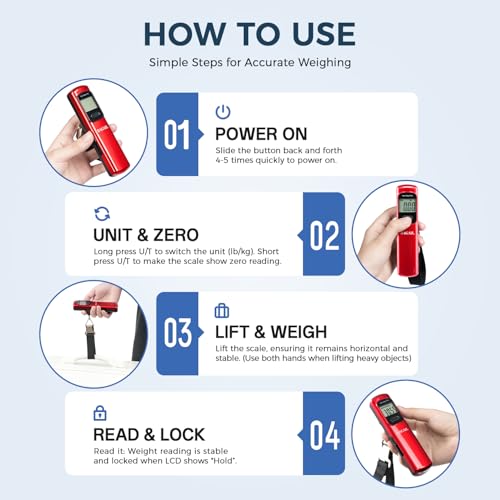 HOW TO USE

Simple Steps for Accurate Weighing

01

POWER ON

Slide the button back and forth 4-5 times quickly to power on.

UNIT & ZERO

Long press U/T to switch the unit (lb/kg). Short press U/T to make the scale show zero reading.

02

03

LIFT & WEIGH

Lift the scale, ensuring it remains horizontal and stable. (Use both hands when lifting heavy objects)

READ & LOCK

Read it: Weight reading is stable and locked when LCD shows "Hold".

04