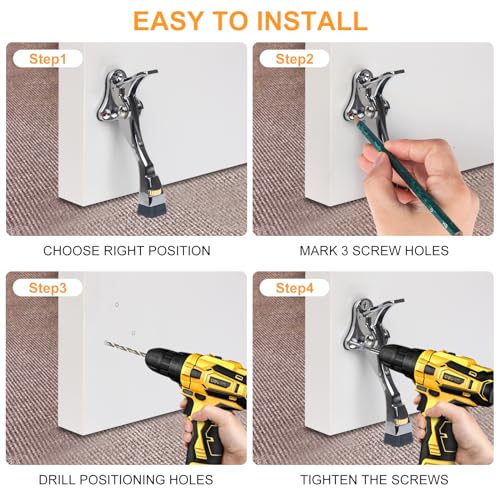 EASY TO INSTALL

Step1

CHOOSE RIGHT POSITION

Step2

MARK 3 SCREW HOLES

Step3

DRILL POSITIONING HOLES

Step4

TIGHTEN THE SCREWS