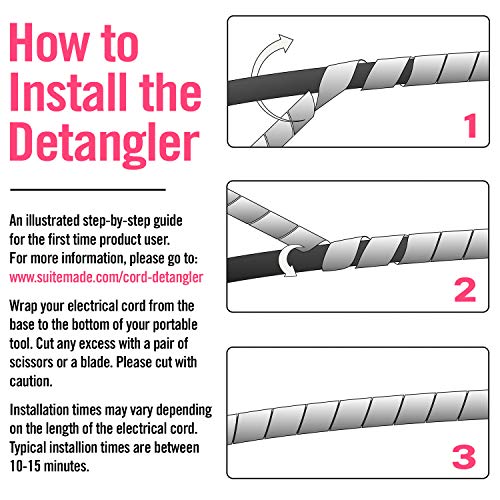 How to Install the Detangler

An illustrated step-by-step guide for the first time product user. For more information, please go to: www.suitemade.com/cord-detangler

Wrap your electrical cord from the base to the bottom of your portable tool. Cut any excess with a pair of scissors or a blade. Please cut with caution.

Installation times may vary depending on the length of the electrical cord. Typical installion times are between 10-15 minutes.

1

2

3