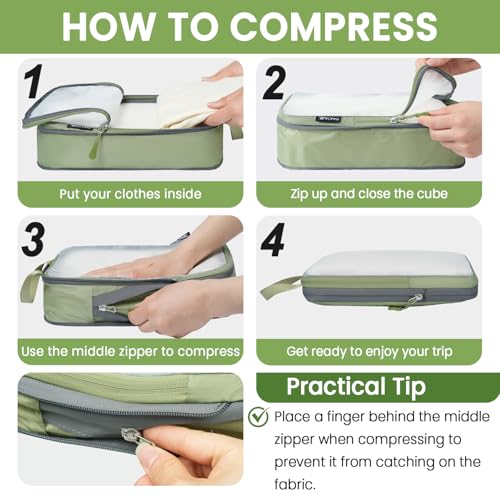 HOW TO COMPRESS

1

Put your clothes inside

2

Zip up and close the cube

3

Use the middle zipper to compress

4

Get ready to enjoy your trip

Practical Tip

Place a finger behind the middle zipper when compressing to prevent it from catching on the fabric.