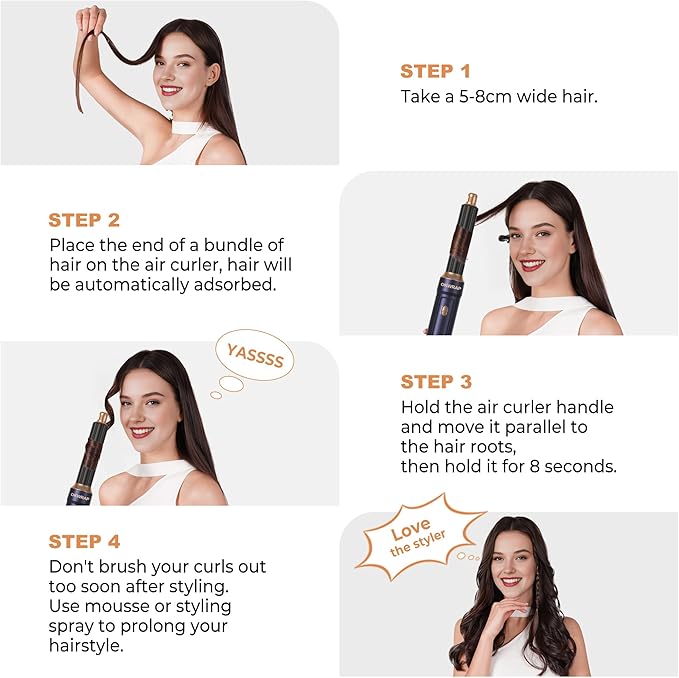 STEP 1
Take a 5-8cm wide hair.

STEP 2
Place the end of a bundle of hair on the air curler, hair will be automatically adsorbed.

OKWRAP

YASSSS

OKWRAP

STEP 3
Hold the air curler handle and move it parallel to the hair roots, then hold it for 8 seconds.

STEP 4
Don't brush your curls out too soon after styling. Use mousse or styling spray to prolong your hairstyle.

Love the styler