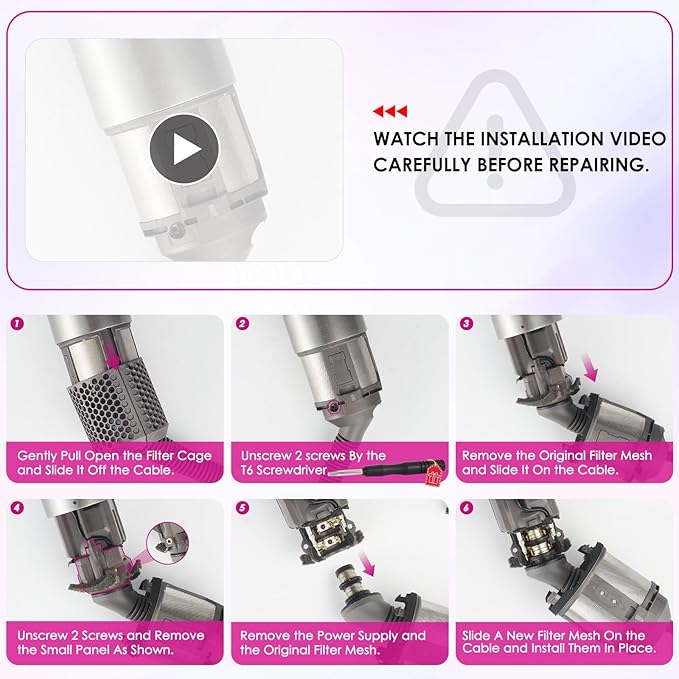 WATCH THE INSTALLATION VIDEO CAREFULLY BEFORE REPAIRING.

1
Gently Pull Open the Filter Cage and Slide It Off the Cable.

2
Unscrew 2 screws By the T6 Screwdriver

3
Remove the Original Filter Mesh and Slide It On the Cable.

4
Unscrew 2 Screws and Remove the Small Panel As Shown.

5
Remove the Power Supply and the Original Filter Mesh.

6
Slide A New Filter Mesh On the Cable and Install Them In Place.