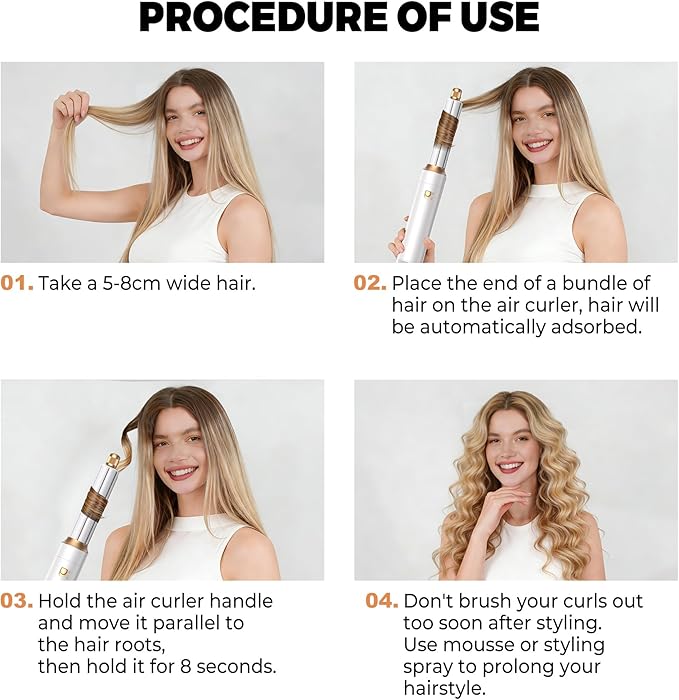 PROCEDURE OF USE

01. Take a 5-8cm wide hair.

02. Place the end of a bundle of hair on the air curler, hair will be automatically adsorbed.

03. Hold the air curler handle and move it parallel to the hair roots, then hold it for 8 seconds.

04. Don't brush your curls out too soon after styling. Use mousse or styling spray to prolong your hairstyle.