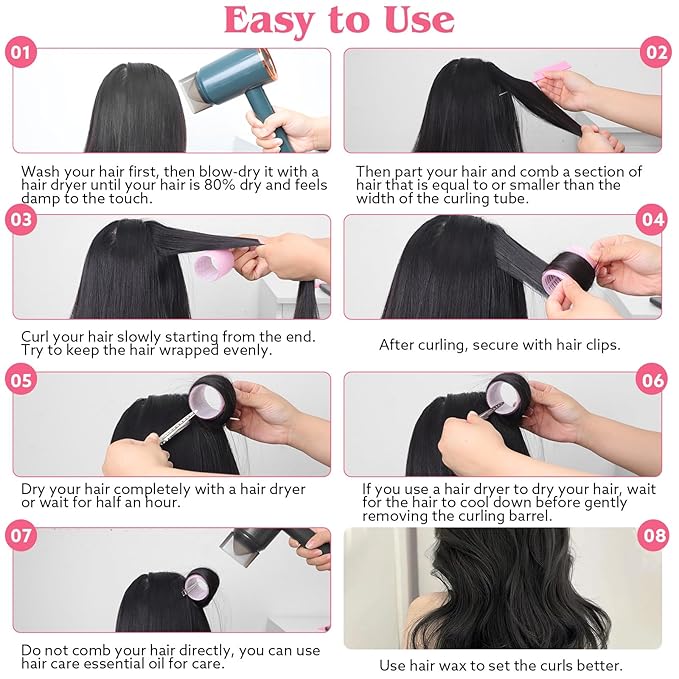 Easy to Use

01

Wash your hair first, then blow-dry it with a hair dryer until your hair is 80% dry and feels damp to the touch.

02

Then part your hair and comb a section of hair that is equal to or smaller than the width of the curling tube.

03

Curl your hair slowly starting from the end. Try to keep the hair wrapped evenly.

04

After curling, secure with hair clips.

05

Dry your hair completely with a hair dryer or wait for half an hour.

06

If you use a hair dryer to dry your hair, wait for the hair to cool down before gently removing the curling barrel.

07

Do not comb your hair directly, you can use hair care essential oil for care.

08

Use hair wax to set the curls better.