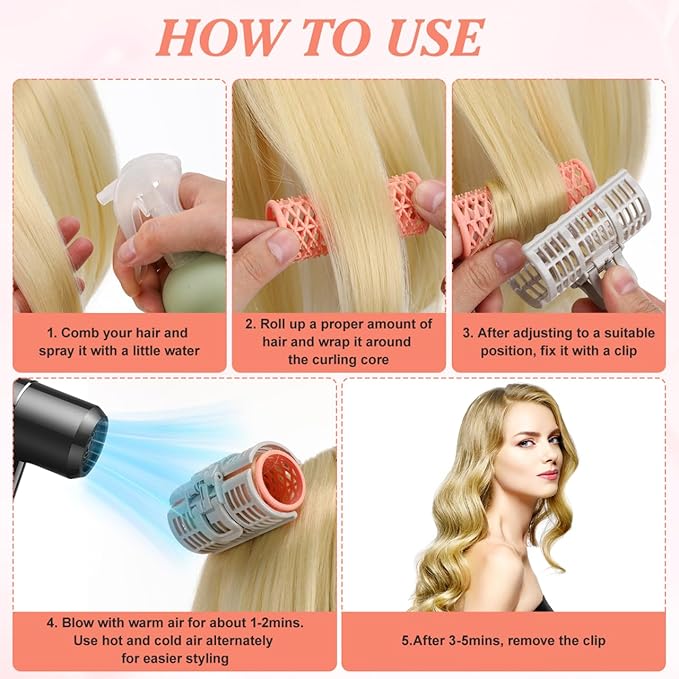 HOW TO USE

1. Comb your hair and spray it with a little water

2. Roll up a proper amount of hair and wrap it around the curling core

3. After adjusting to a suitable position, fix it with a clip

4. Blow with warm air for about 1-2mins. Use hot and cold air alternately for easier styling

5.After 3-5mins, remove the clip