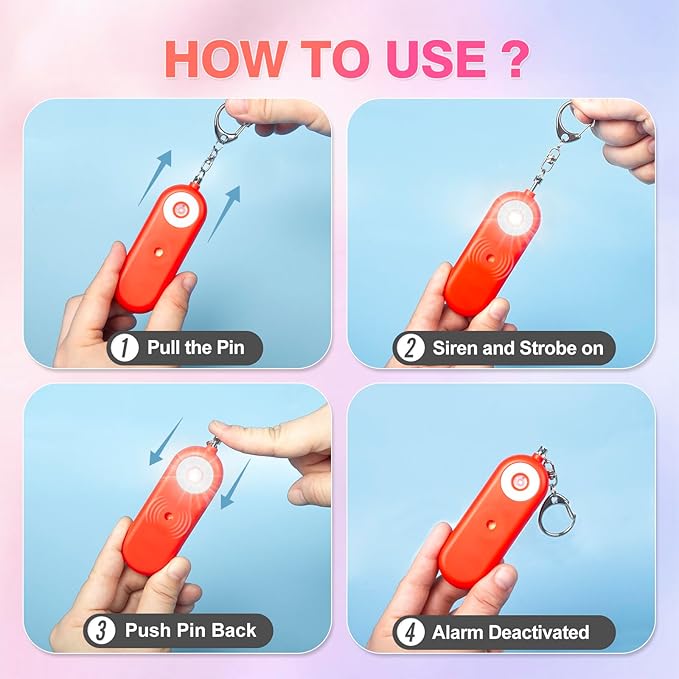 HOW TO USE ?

1 Pull the Pin

2 Siren and Strobe on

3 Push Pin Back

4 Alarm Deactivated