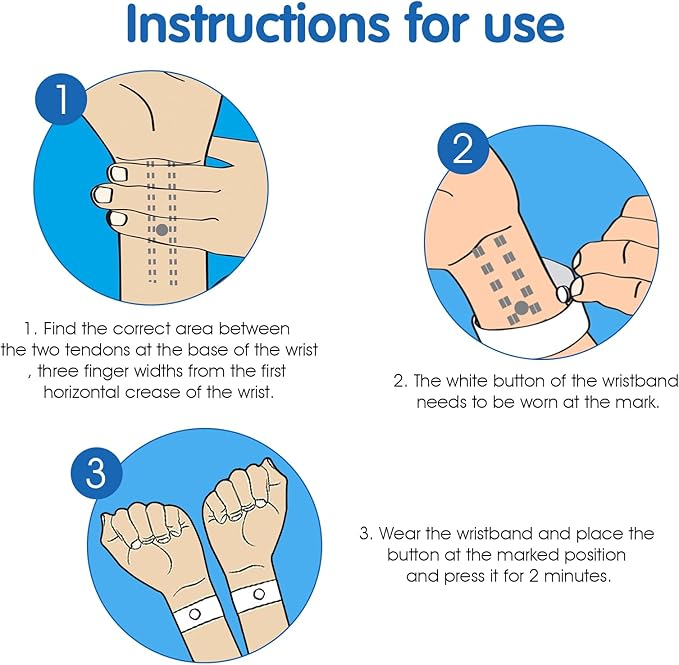 Instructions for use

1

1. Find the correct area between the two tendons at the base of the wrist , three finger widths from the first horizontal crease of the wrist.

2

2. The white button of the wristband needs to be worn at the mark.

3

3. Wear the wristband and place the button at the marked position and press it for 2 minutes.