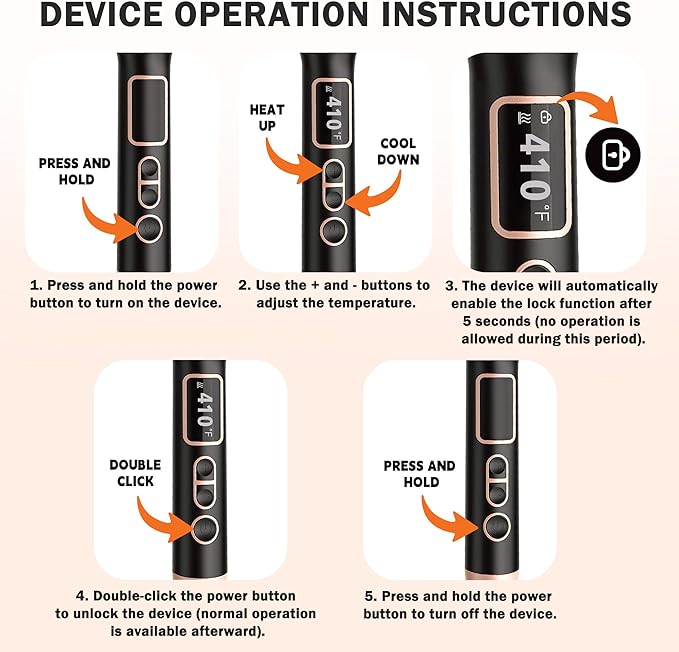 DEVICE OPERATION INSTRUCTIONS

PRESS AND HOLD

1. Press and hold the power button to turn on the device.

HEAT UP

410°F

COOL DOWN

2. Use the + and - buttons to adjust the temperature.

410°F

3. The device will automatically enable the lock function after 5 seconds (no operation is allowed during this period).

410°F

DOUBLE CLICK

4. Double-click the power button to unlock the device (normal operation is available afterward).

PRESS AND HOLD

5. Press and hold the power button to turn off the device.