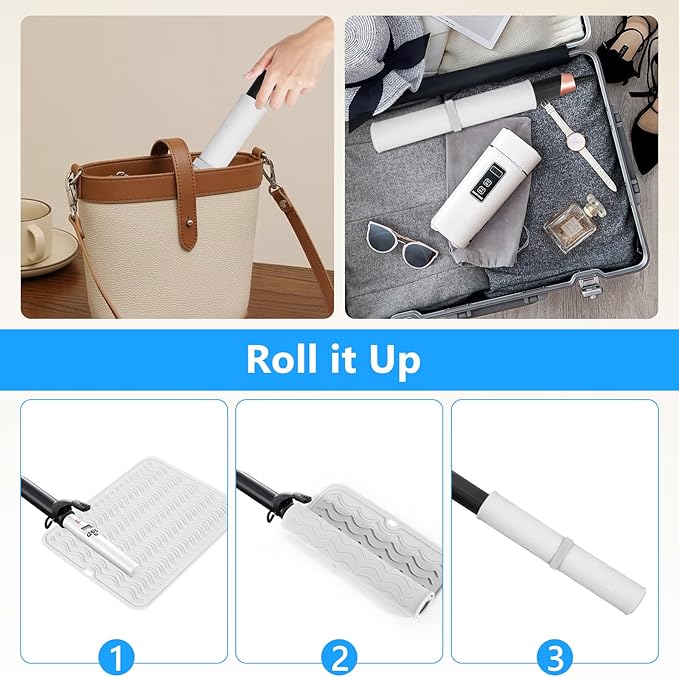 Roll it Up

1

2

3