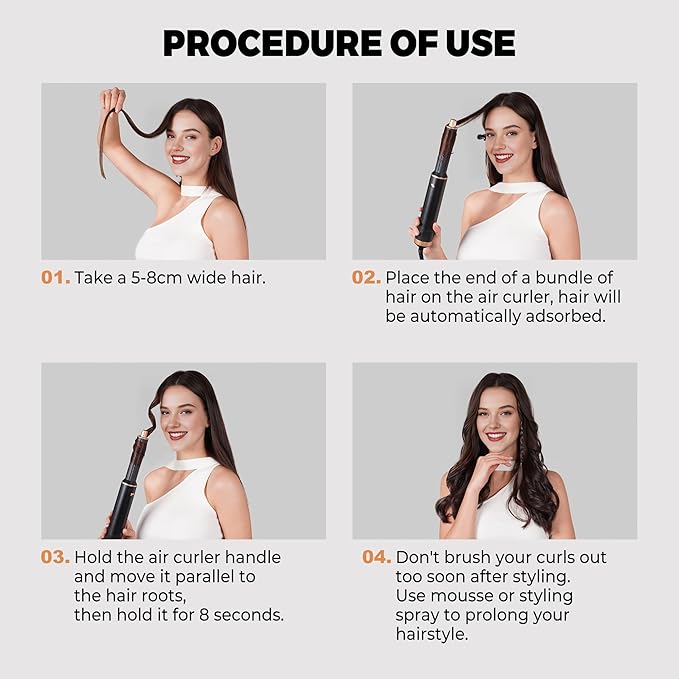 PROCEDURE OF USE

01. Take a 5-8cm wide hair.

02. Place the end of a bundle of hair on the air curler, hair will be automatically adsorbed.

03. Hold the air curler handle and move it parallel to the hair roots, then hold it for 8 seconds.

04. Don't brush your curls out too soon after styling. Use mousse or styling spray to prolong your hairstyle.