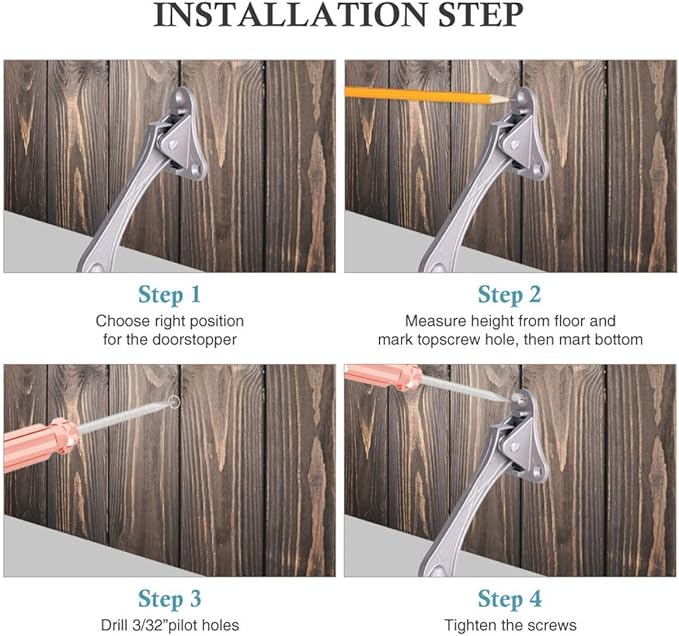 INSTALLATION STEP

Step 1
Choose right position for the doorstopper

Step 2
Measure height from floor and mark topscrew hole, then mart bottom

Step 3
Drill 3/32"pilot holes

Step 4
Tighten the screws