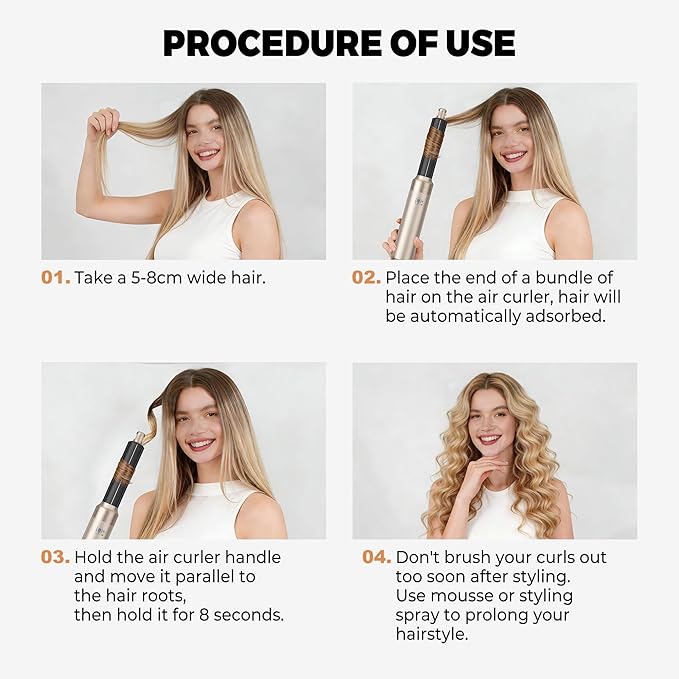 PROCEDURE OF USE

01. Take a 5-8cm wide hair.

02. Place the end of a bundle of hair on the air curler, hair will be automatically adsorbed.

03. Hold the air curler handle and move it parallel to the hair roots, then hold it for 8 seconds.

04. Don't brush your curls out too soon after styling. Use mousse or styling spray to prolong your hairstyle.