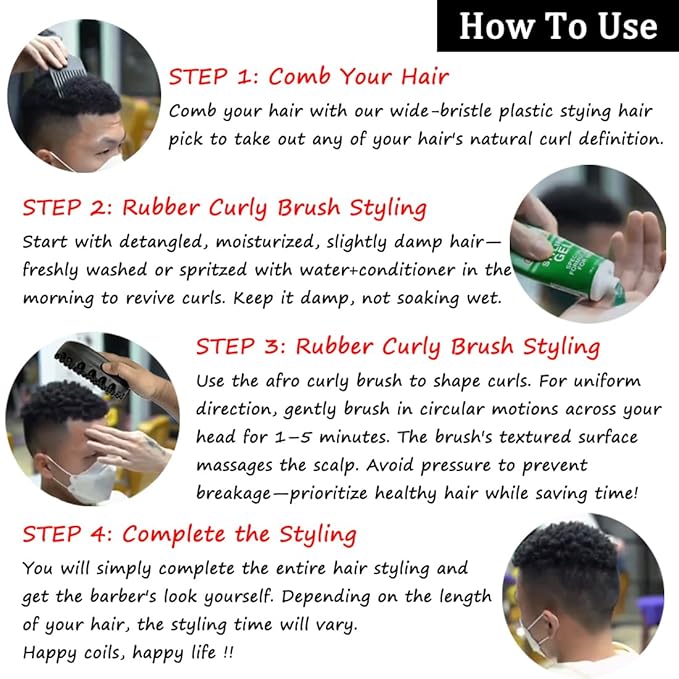 How To Use

STEP 1: Comb Your Hair

Comb your hair with our wide-bristle plastic stying hair pick to take out any of your hair's natural curl definition.

STEP 2: Rubber Curly Brush Styling

Start with detangled, moisturized, slightly damp hair—freshly washed or spritzed with water+conditioner in the morning to revive curls. Keep it damp, not soaking wet.

GEL

STEP 3: Rubber Curly Brush Styling

Use the afro curly brush to shape curls. For uniform direction, gently brush in circular motions across your head for 1-5 minutes. The brush's textured surface massages the scalp. Avoid pressure to prevent breakage—prioritize healthy hair while saving time!

STEP 4: Complete the Styling

You will simply complete the entire hair styling and get the barber's look yourself. Depending on the length of your hair, the styling time will vary.
Happy coils, happy life !!