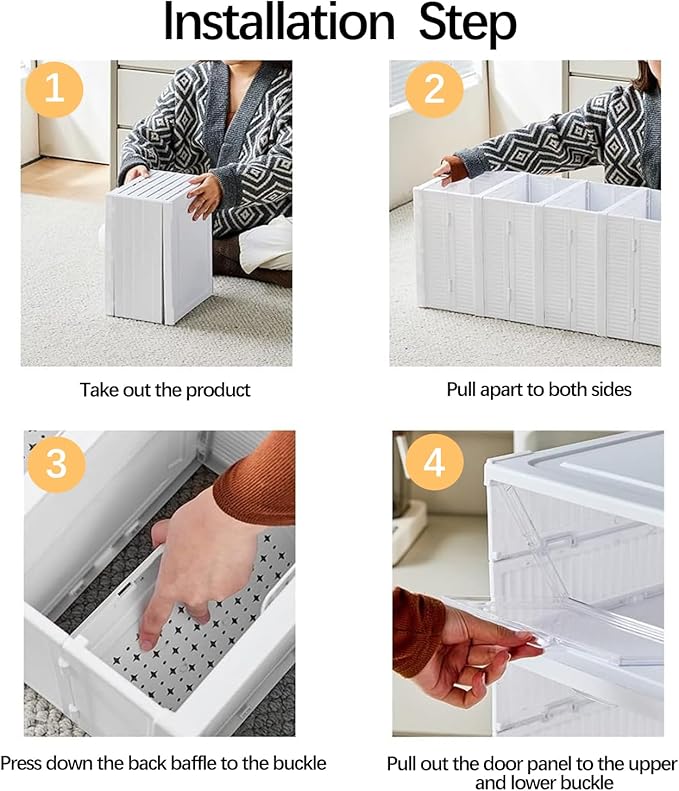 Installation Step

1

Take out the product

2

Pull apart to both sides

3

Press down the back baffle to the buckle

4

Pull out the door panel to the upper and lower buckle