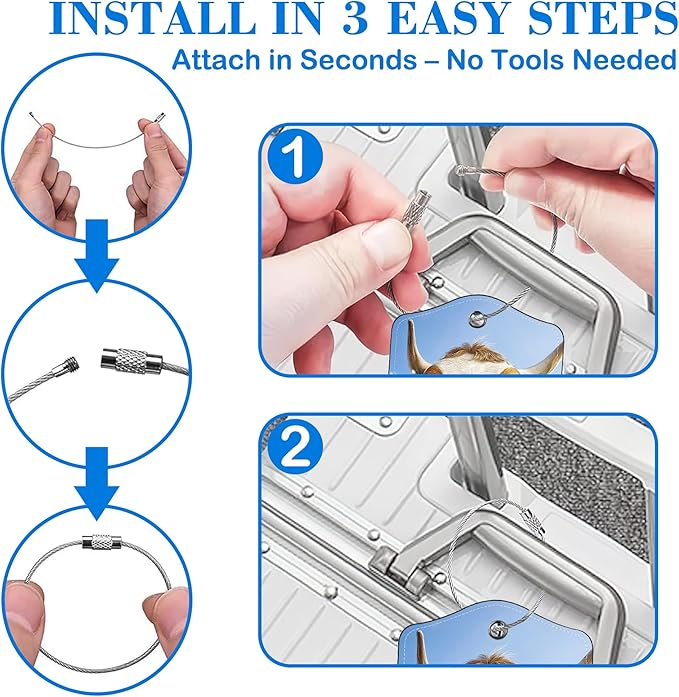 INSTALL IN 3 EASY STEPS
Attach in Seconds – No Tools Needed

1

2