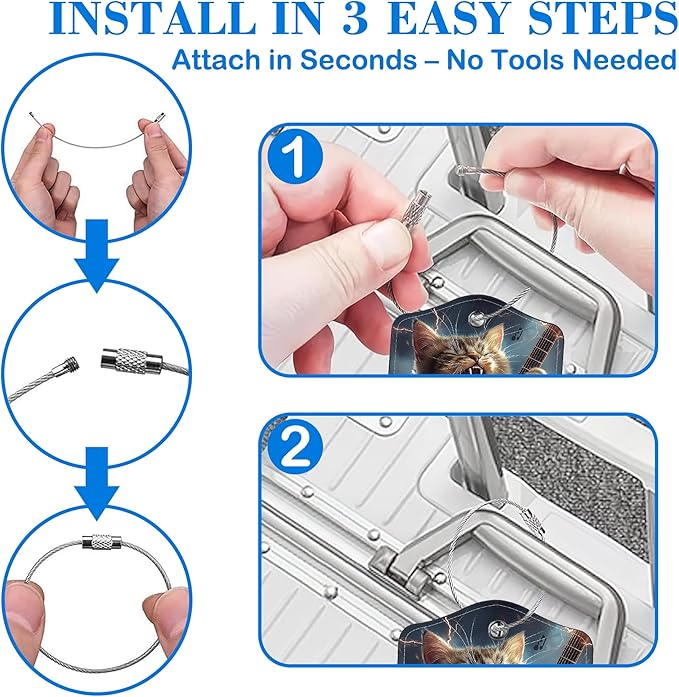 INSTALL IN 3 EASY STEPS
Attach in Seconds – No Tools Needed

1

2