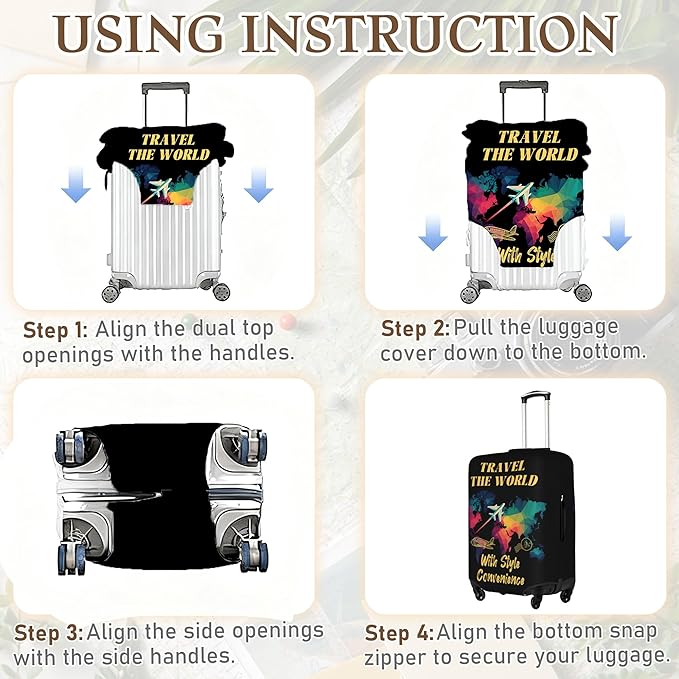 USING INSTRUCTION

TRAVEL THE WORLD

Step 1: Align the dual top openings with the handles.

TRAVEL THE WORLD

With Style

Step 2: Pull the luggage cover down to the bottom.

Step 3: Align the side openings with the side handles.

TRAVEL THE WORLD

With Style Convenience

Step 4: Align the bottom snap zipper to secure your luggage.