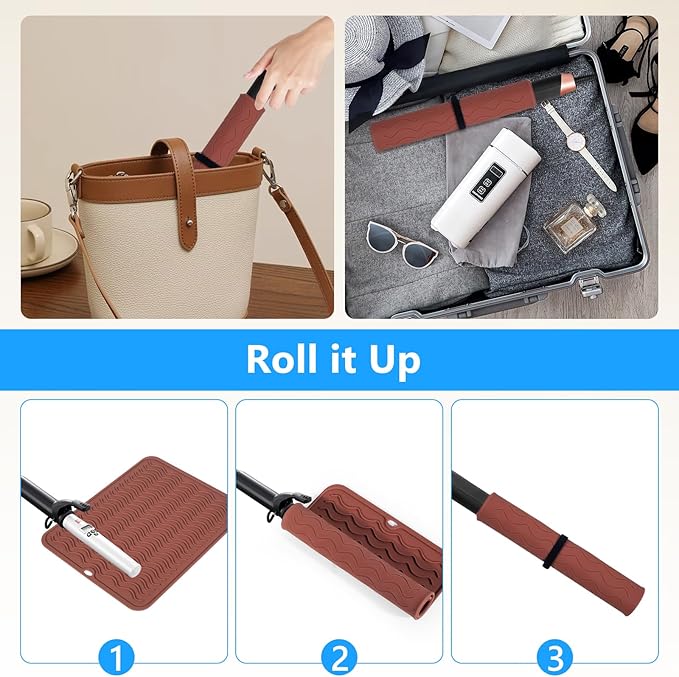 Roll it Up

1

2

3