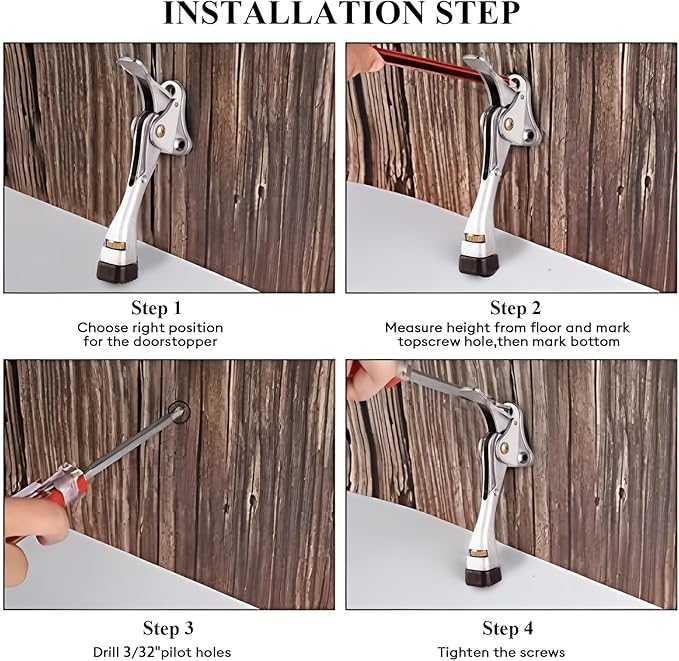 INSTALLATION STEP

Step 1
Choose right position for the doorstopper

Step 2
Measure height from floor and mark topscrew hole,then mark bottom

Step 3
Drill 3/32"pilot holes

Step 4
Tighten the screws