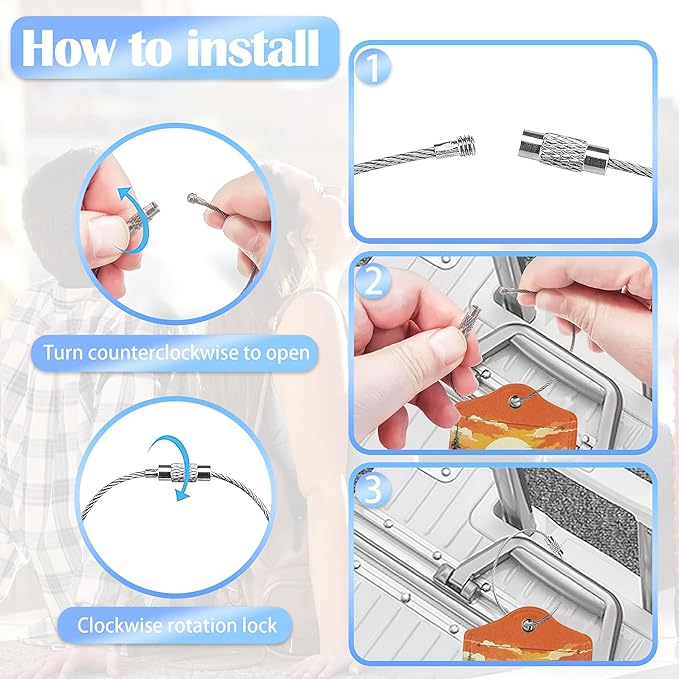 How to install

Turn counterclockwise to open

Clockwise rotation lock

1

2

3