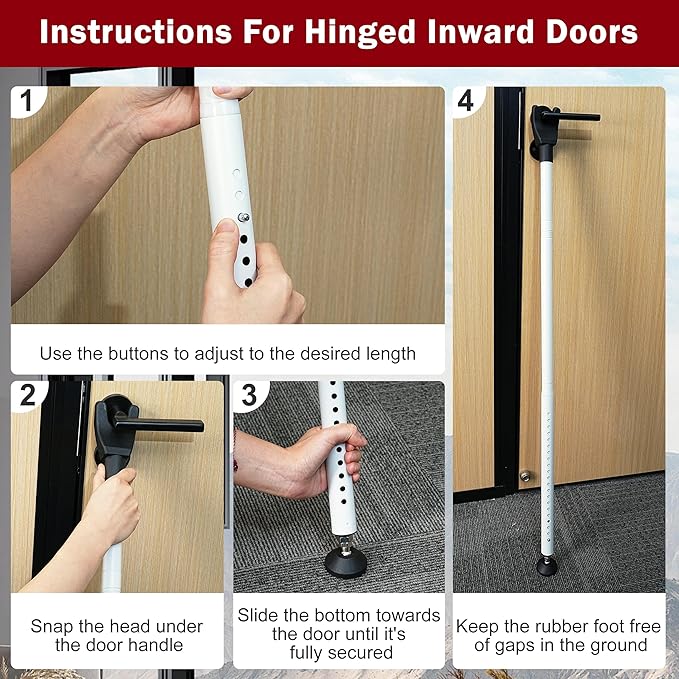 Instructions For Hinged Inward Doors

1

Use the buttons to adjust to the desired length

2

Snap the head under the door handle

3

Slide the bottom towards the door until it's fully secured

4

Keep the rubber foot free of gaps in the ground